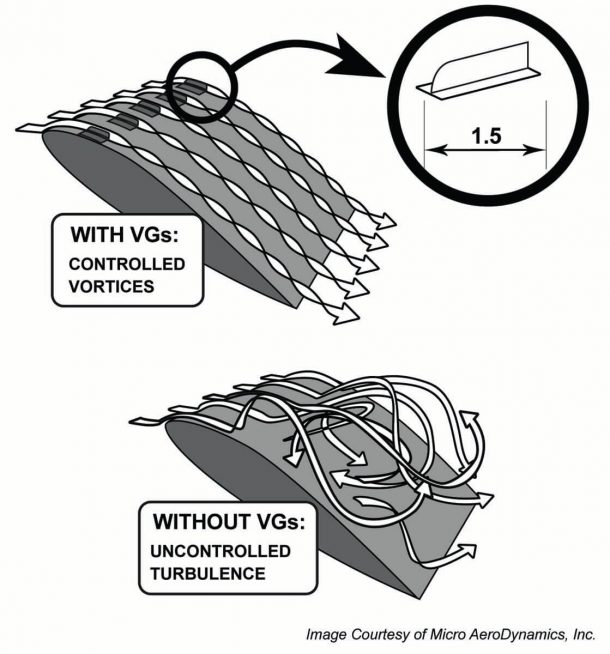 1.5

WITH VGs:
CONTROLLED VORTICES

WITHOUT VGs:
UNCONTROLLED TURBULENCE

Image Courtesy of Micro AeroDynamics, Inc.